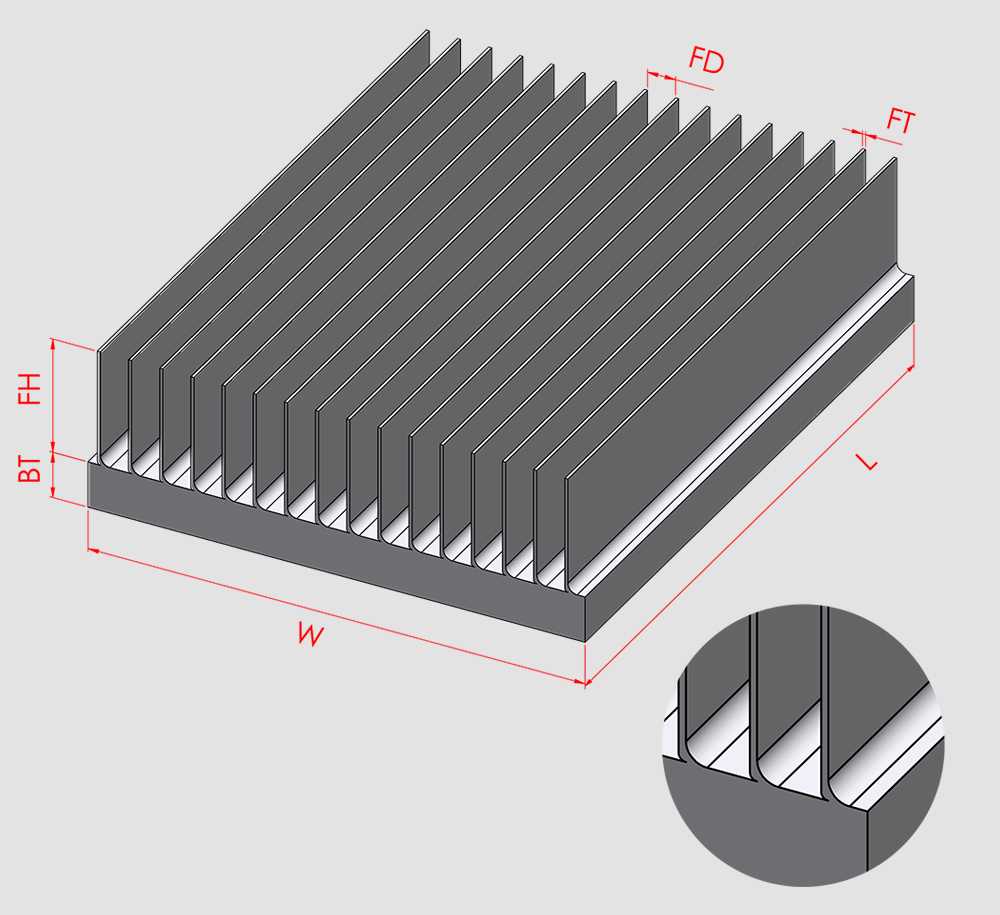 FD
FT
FH
BT
L
W